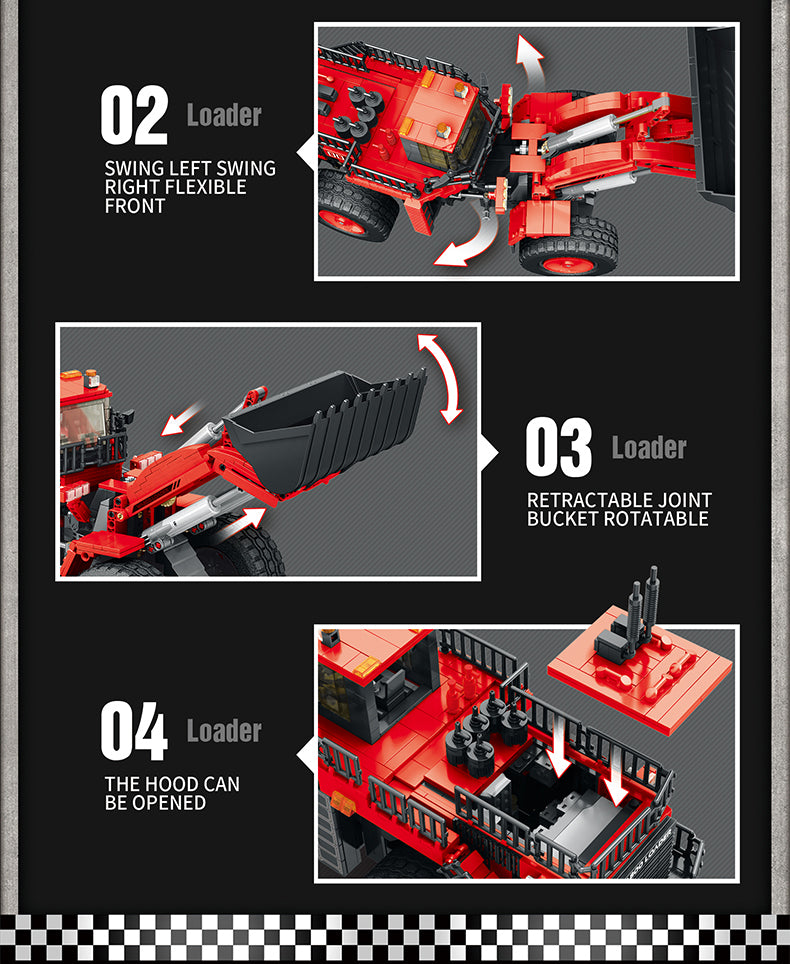 02 Loader

SWING LEFT SWING RIGHT FLEXIBLE FRONT

03 Loader

RETRACTABLE JOINT BUCKET ROTATABLE

04 Loader

THE HOOD CAN BE OPENED