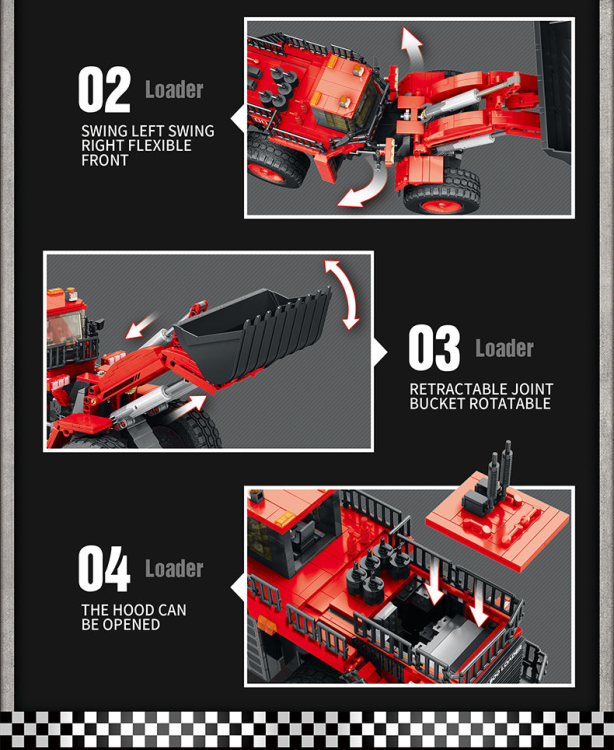 02 Loader

SWING LEFT SWING RIGHT FLEXIBLE FRONT

03 Loader

RETRACTABLE JOINT BUCKET ROTATABLE

04 Loader

THE HOOD CAN BE OPENED