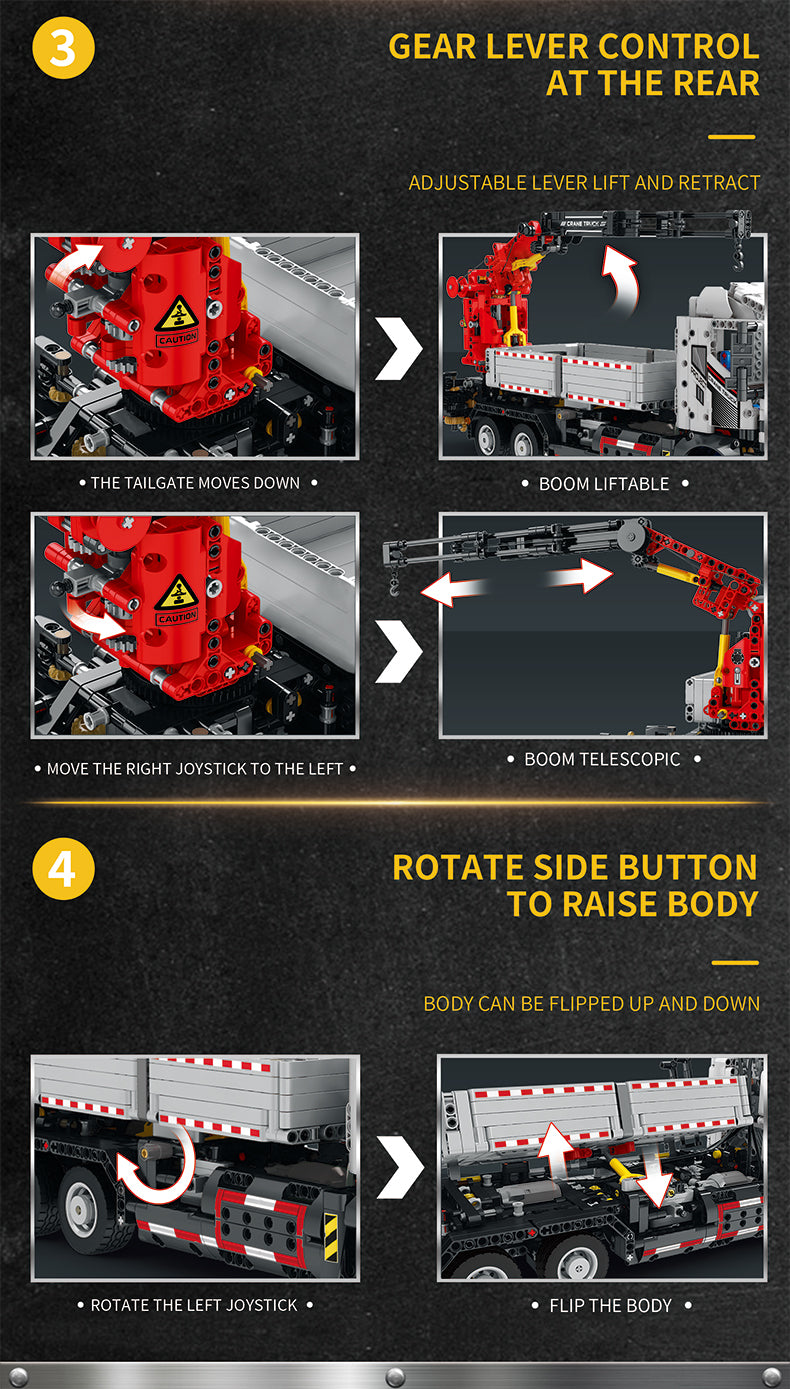 3

GEAR LEVER CONTROL AT THE REAR

ADJUSTABLE LEVER LIFT AND RETRACT

CAUTION

CRANE TRUCK

• THE TAILGATE MOVES DOWN •

• BOOM LIFTABLE •

CAUTION

• MOVE THE RIGHT JOYSTICK TO THE LEFT •

• BOOM TELESCOPIC •

4

ROTATE SIDE BUTTON TO RAISE BODY

BODY CAN BE FLIPPED UP AND DOWN

• ROTATE THE LEFT JOYSTICK •

• FLIP THE BODY •