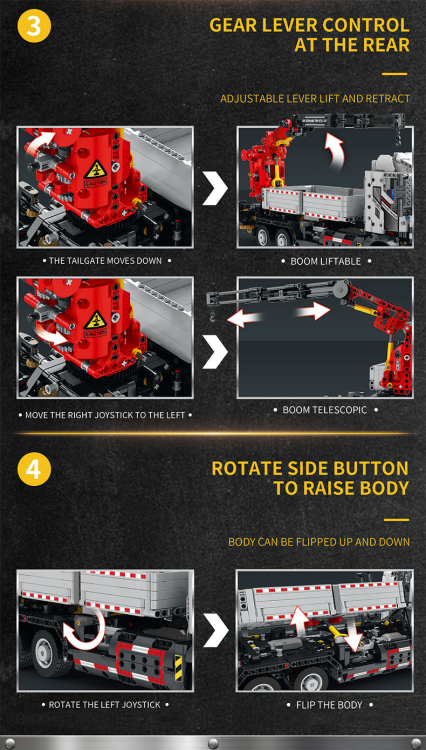 3

GEAR LEVER CONTROL AT THE REAR

ADJUSTABLE LEVER LIFT AND RETRACT

CAUTION

• THE TAILGATE MOVES DOWN •

• BOOM LIFTABLE •

CAUTION

• MOVE THE RIGHT JOYSTICK TO THE LEFT •

• BOOM TELESCOPIC •

4

ROTATE SIDE BUTTON TO RAISE BODY

BODY CAN BE FLIPPED UP AND DOWN

• ROTATE THE LEFT JOYSTICK •

• FLIP THE BODY •