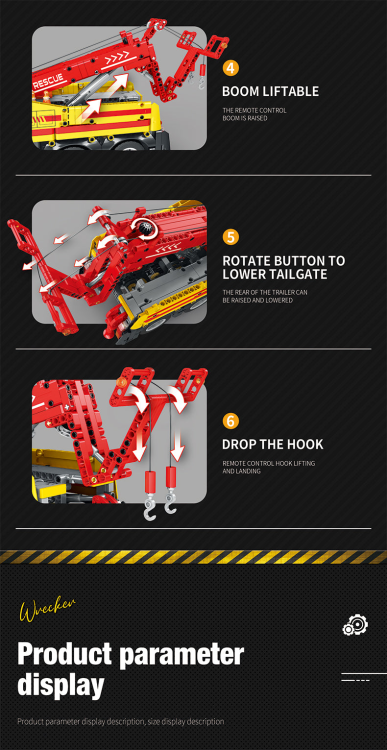 RESCUE

4

BOOM LIFTABLE

THE REMOTE CONTROL BOOM IS RAISED

5

ROTATE BUTTON TO LOWER TAILGATE

THE REAR OF THE TRAILER CAN BE RAISED AND LOWERED

6

DROP THE HOOK

REMOTE CONTROL HOOK LIFTING AND LANDING

Wrecker

Product parameter display

Product parameter display description, size display description