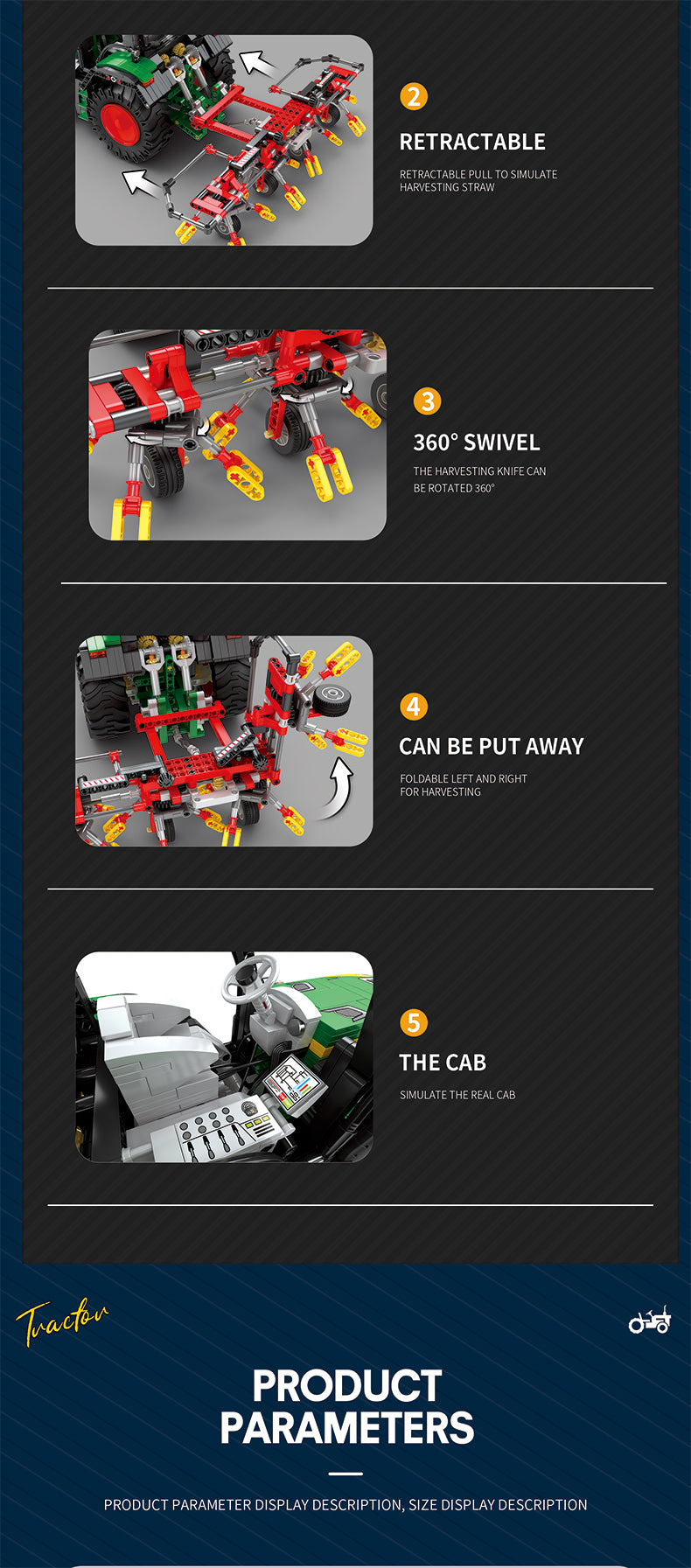 2

RETRACTABLE

RETRACTABLE PULL TO SIMULATE HARVESTING STRAW

3

360° SWIVEL

THE HARVESTING KNIFE CAN BE ROTATED 360°

4

CAN BE PUT AWAY

FOLDABLE LEFT AND RIGHT FOR HARVESTING

5

THE CAB

SIMULATE THE REAL CAB

Tractor

PRODUCT PARAMETERS

PRODUCT PARAMETER DISPLAY DESCRIPTION, SIZE DISPLAY DESCRIPTION