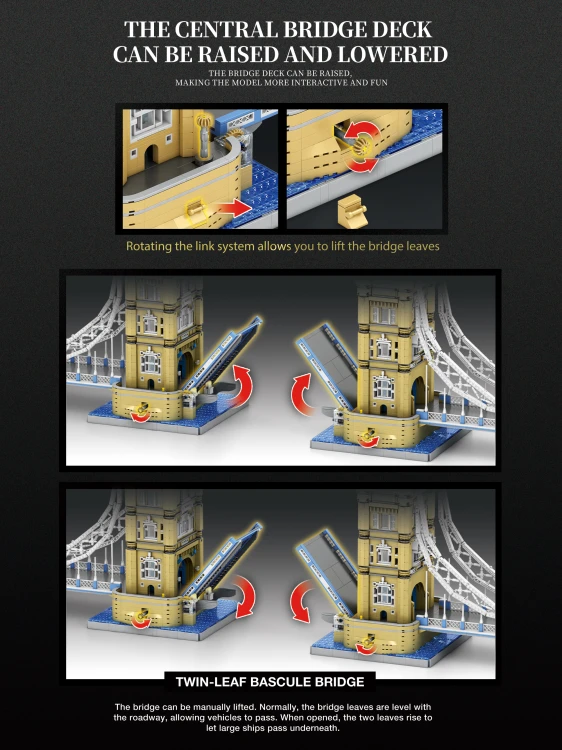 THE CENTRAL BRIDGE DECK CAN BE RAISED AND LOWERED

THE BRIDGE DECK CAN BE RAISED, MAKING THE MODEL MORE INTERACTIVE AND FUN

Rotating the link system allows you to lift the bridge leaves

TWIN-LEAF BASCULE BRIDGE

The bridge can be manually lifted. Normally, the bridge leaves are level with the roadway, allowing vehicles to pass. When opened, the two leaves rise to let large ships pass underneath.